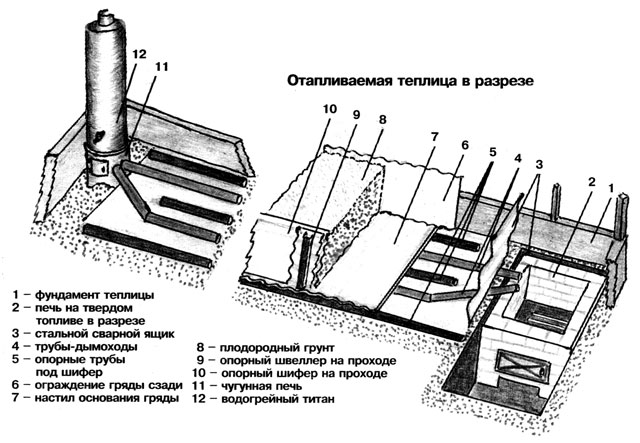 12
11

Отапливаемая теплица в разрезе

10
9
8
7
6
5
4
3
2
1

1 – фундамент теплицы
2 – печь на твердом топливе в разрезе
3 – стальной сварной ящик
4 – трубы-дымоходы
5 – опорные трубы под шифер
6 – ограждение гряды сзади
7 – настил основания гряды

8 – плодородный грунт
9 – опорный швеллер на проходе
10 – опорный шифер на проходе
11 – чугунная печь
12 – водогрейный титан